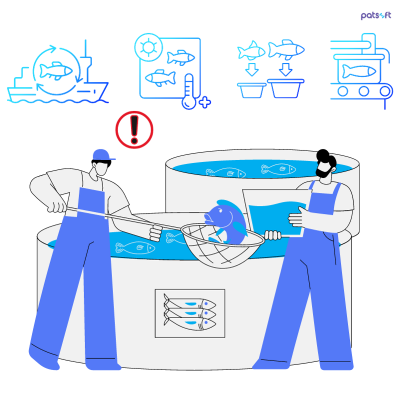 patsoft